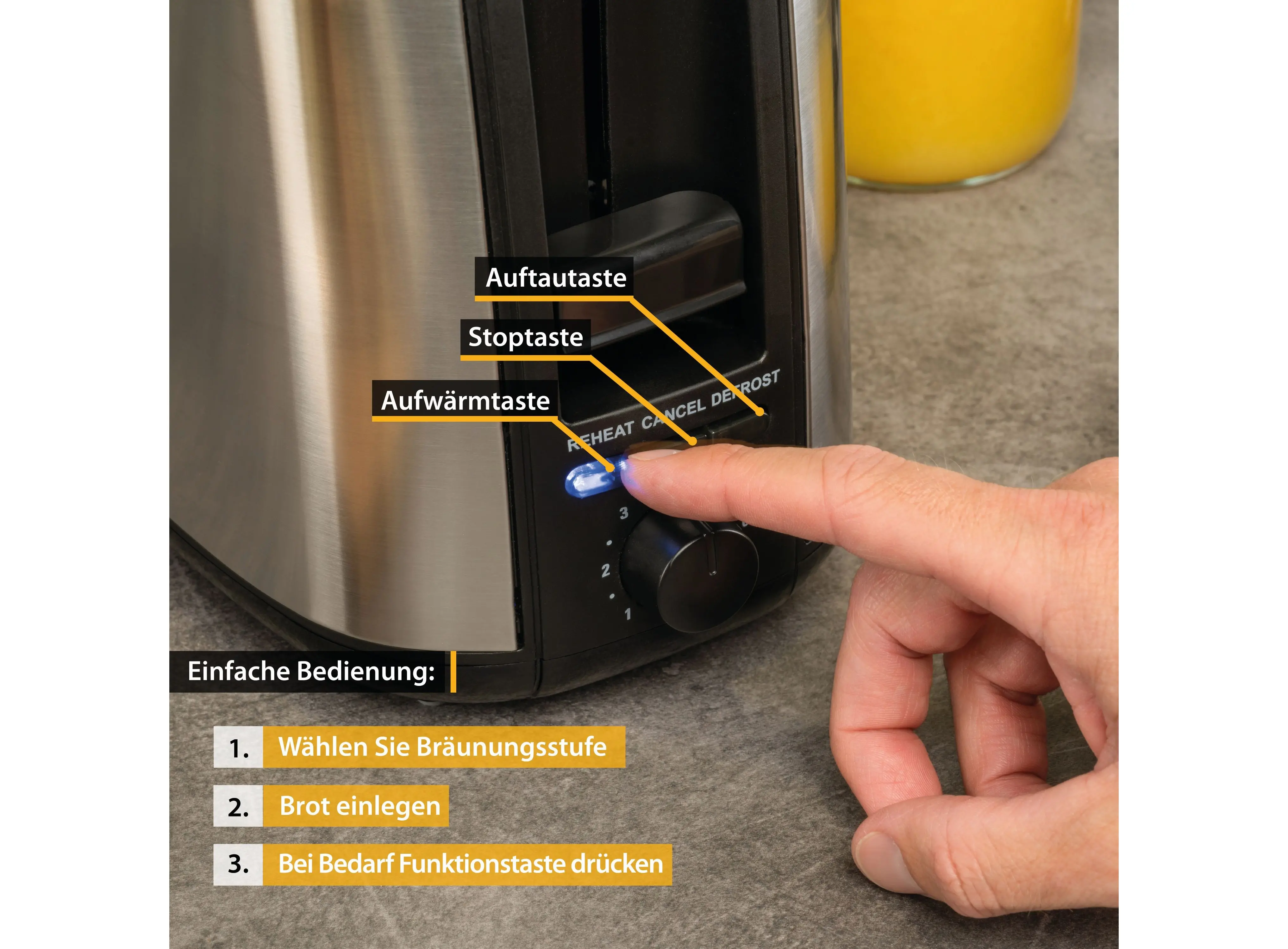 Auftautaste

Stoptaste

Aufwärmtaste

REHEAT CANCEL DEFROST

3

2

1

Einfache Bedienung:

1. Wählen Sie Bräunungsstufe

2. Brot einlegen

3. Bei Bedarf Funktionstaste drücken