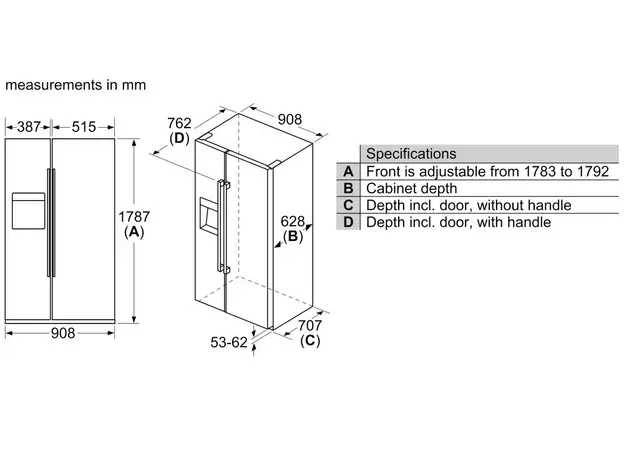 measurements in mm

387 515

1787 (A)

908

762 (D)

908

628 (B)

707 (C)

53-62

| | Specifications |
|---|---|
| A | Front is adjustable from 1783 to 1792 |
| B | Cabinet depth |
| C | Depth incl. door, without handle |
| D | Depth incl. door, with handle |