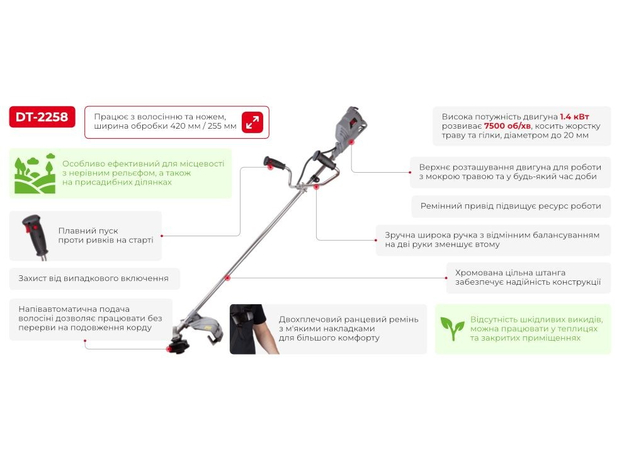 DT-2258

Працює з волосінню та ножем, ширина обробки 420 мм / 255 мм

Особливо ефективний для місцевості з нерівним рельєфом, а також на присадибних ділянках

Плавний пуск проти ривків на старті

Захист від випадкового включення

Напівавтоматична подача волосіні дозволяє працювати без перерви на подовження корду

Двохплечовий ранцевий ремінь з м'якими накладками для більшого комфорту

Висока потужність двигуна 1.4 кВт розвиває 7500 об/хв, косить жорстку траву та гілки, діаметром до 20 мм

Верхнє розташування двигуна для роботи з мокрою травою та у будь-який час доби

Ремінний привід підвищує ресурс роботи

Зручна широка ручка з відмінним балансуванням на дві руки зменшує втому

Хромована цільна штанга забезпечує надійність конструкції

Відсутність шкідливих викидів, можна працювати у теплицях та закритих приміщеннях