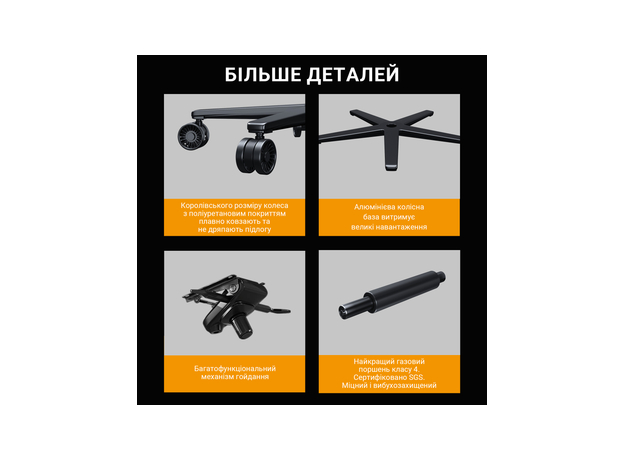 БІЛЬШЕ ДЕТАЛЕЙ

Королівського розміру колеса з поліуретановим покриттям плавно ковзають та не дряпають підлогу

Алюмінієва колісна база витримує великі навантаження

Багатофункціональний механізм гойдання

Найкращий газовий поршень класу 4. Сертифіковано SGS. Міцний і вибухозахищений