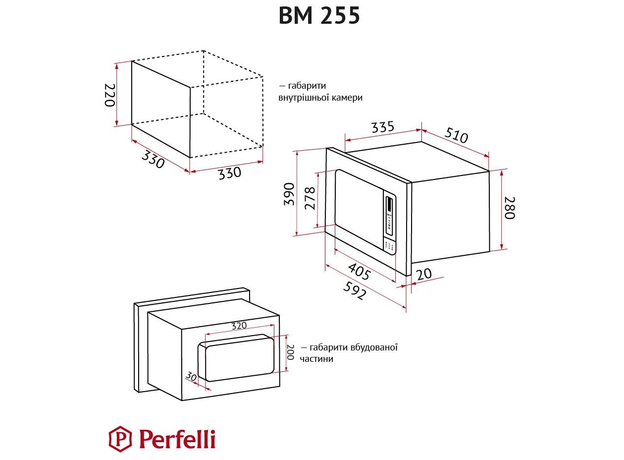 BM 255

220

330

330

– габарити внутрішньої камери

335

510

390

278

280

405

20

592

320

200

30

– габарити вбудованої частини

Perfelli