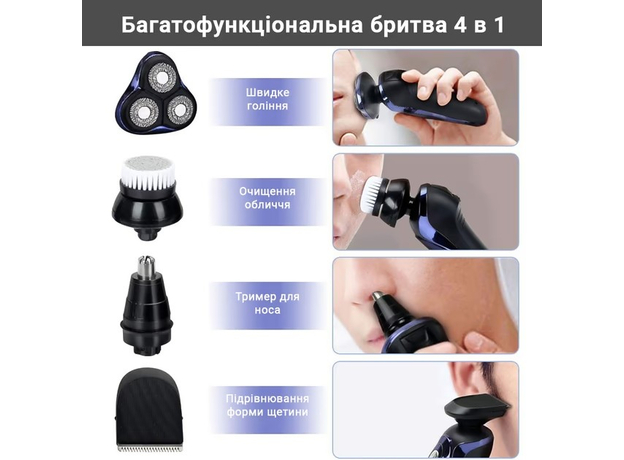 Багатофункціональна бритва 4 в 1

Швидке гоління

Очищення обличчя

Тример для носа

Підрівнювання форми щетини