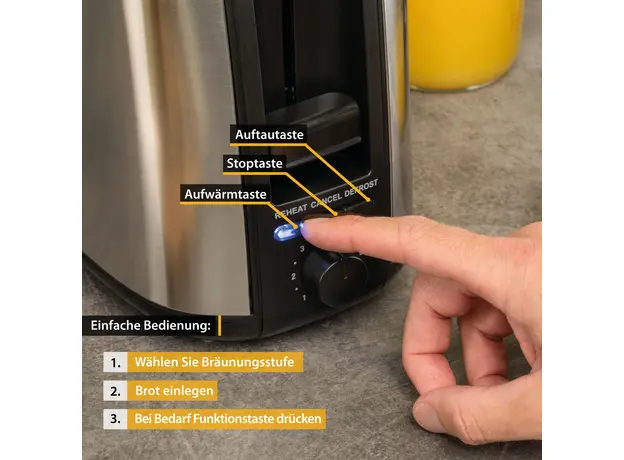 Auftautaste

Stoptaste

Aufwärmtaste

REHEAT CANCEL DEFROST

3
2
1

Einfache Bedienung:

1. Wählen Sie Bräunungsstufe

2. Brot einlegen

3. Bei Bedarf Funktionstaste drücken