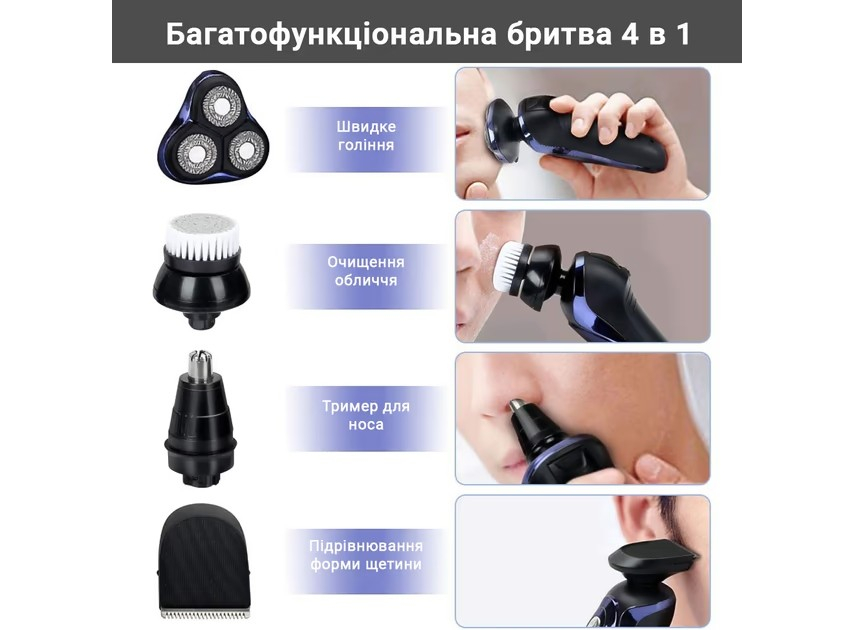 Багатофункціональна бритва 4 в 1

Швидке гоління

Очищення обличчя

Тример для носа

Підрівнювання форми щетини